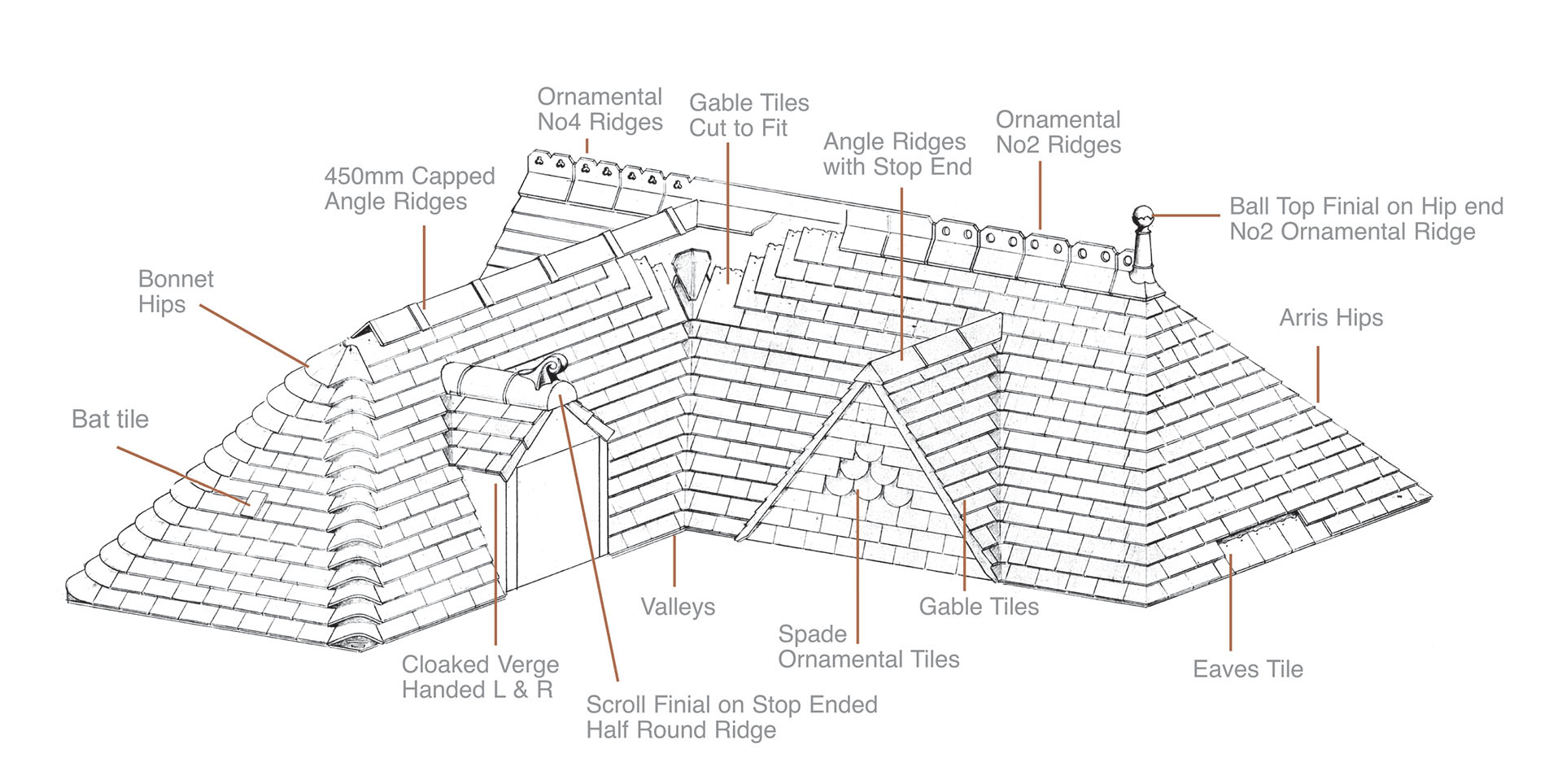 Ornamental No4 Ridges

Gable Tiles Cut to Fit

Angle Ridges with Stop End

Ornamental No2 Ridges

450mm Capped Angle Ridges

Ball Top Finial on Hip end No2 Ornamental Ridge

Bonnet Hips

Arris Hips

Bat tile

Valleys

Gable Tiles

Spade Ornamental Tiles

Cloaked Verge Handed L & R

Eaves Tile

Scroll Finial on Stop Ended Half Round Ridge